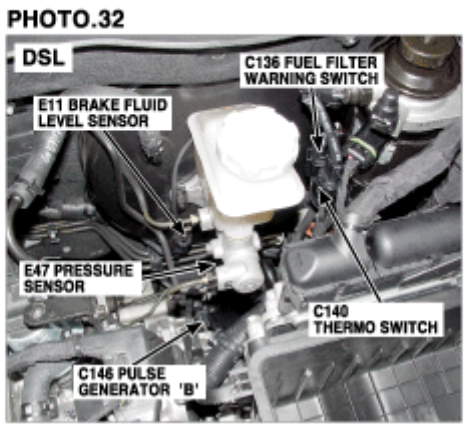 PHOTO.32

DSL

C136 FUEL FILTER WARNING SWITCH

E11 BRAKE FLUID LEVEL SENSOR

E47 PRESSURE SENSOR

C140 THERMO SWITCH

C146 PULSE GENERATOR 'B'